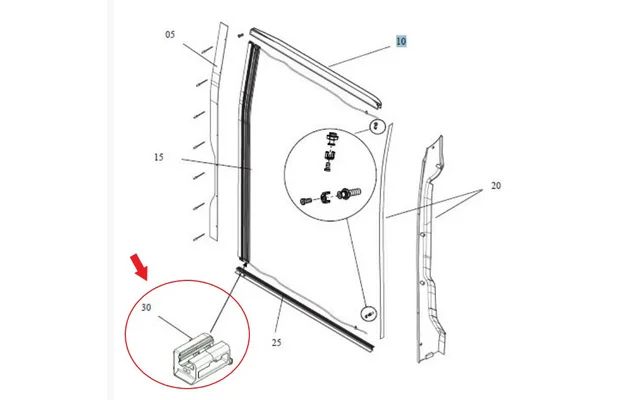 05

10

15

20

30

25