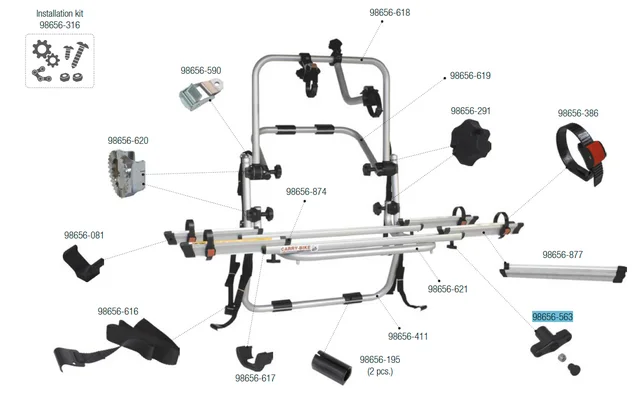 Installation kit
98656-316

98656-618

98656-590

98656-619

98656-291

98656-386

98656-620

98656-874

98656-081

CARRY-BIKE

98656-877

98656-621

98656-616

98656-563

98656-411

98656-617

98656-195
(2 pcs.)