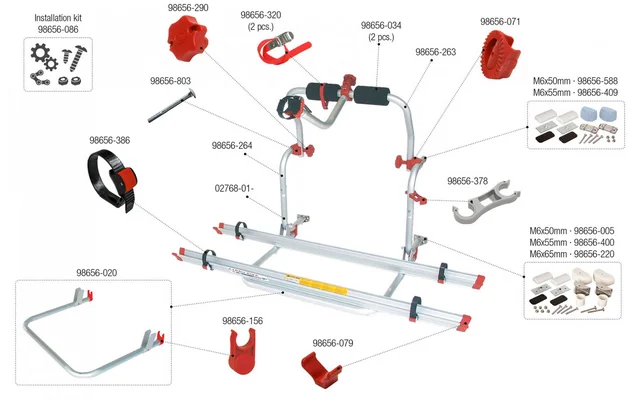 Installation kit
98656-086

98656-290

98656-320
(2 pcs.)

98656-034
(2 pcs.)

98656-071

98656-263

98656-803

M6x50mm · 98656-588
M6x55mm · 98656-409

98656-386

98656-264

98656-378

02768-01-

M6x50mm · 98656-005
M6x55mm · 98656-400
M6x65mm · 98656-220

98656-020

98656-156

98656-079