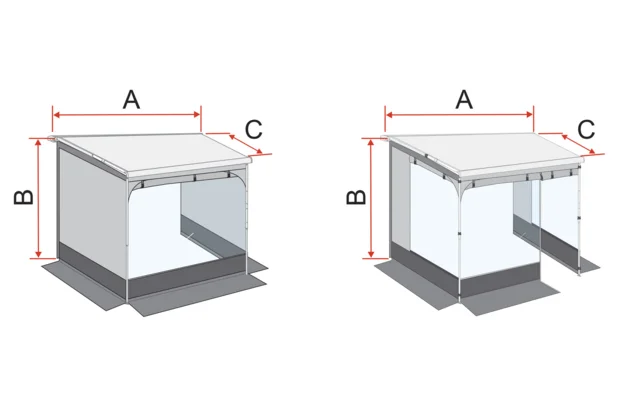 A
C
B

A
C
B