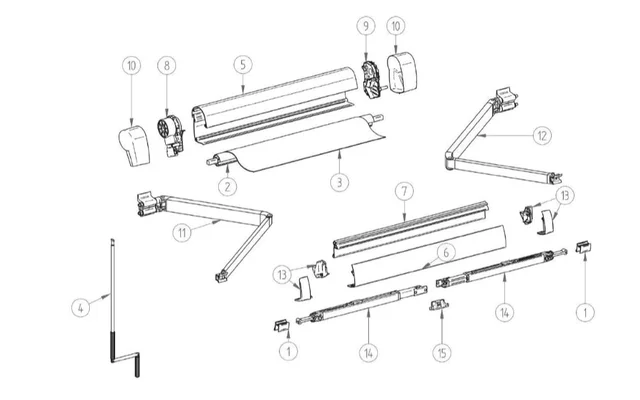 9
10
10
8
5
12
2
3
7
13
11
6
13
4
14
1
1
14
15